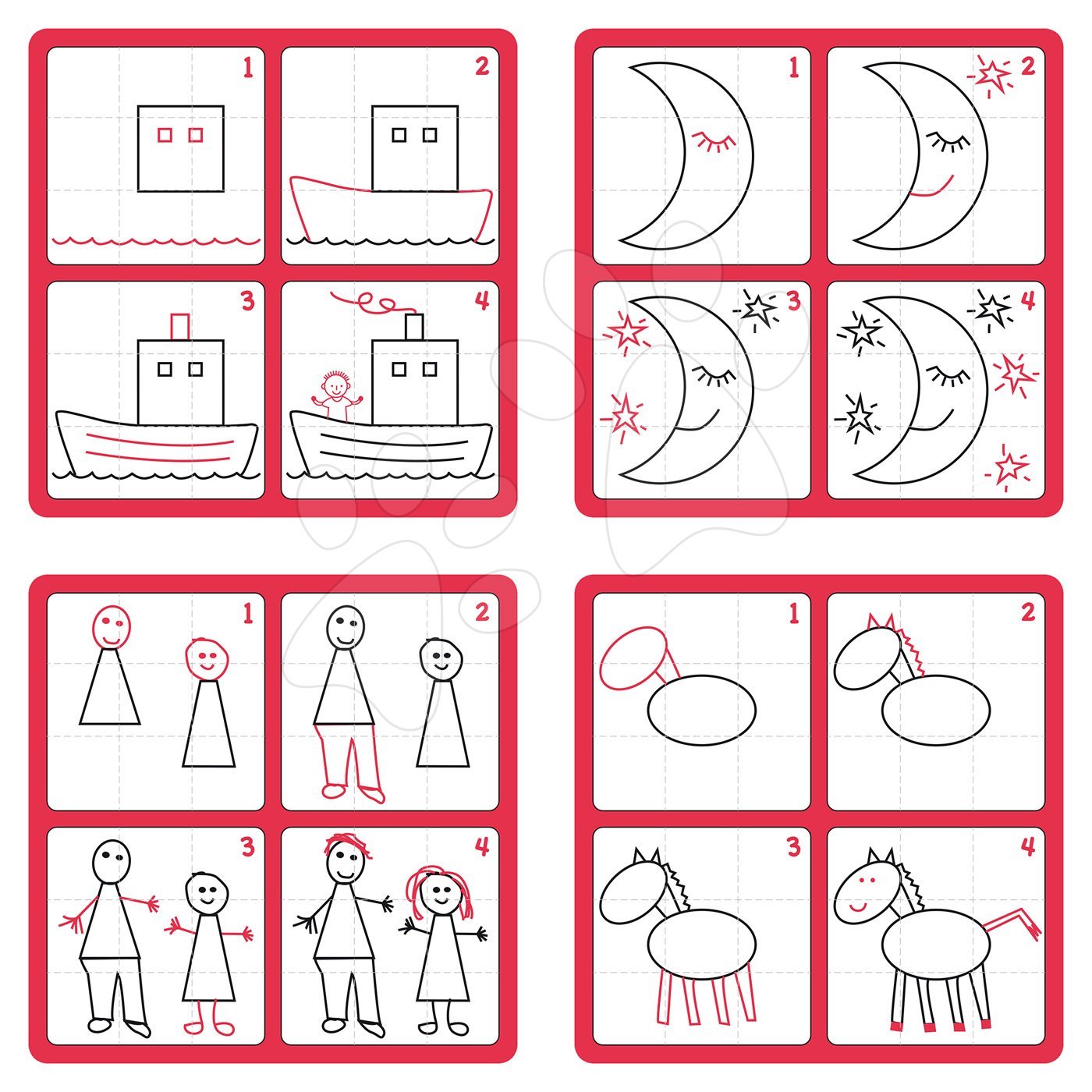 1
2
3
4

1
2
3
4

1
2
3
4

1
2
3
4