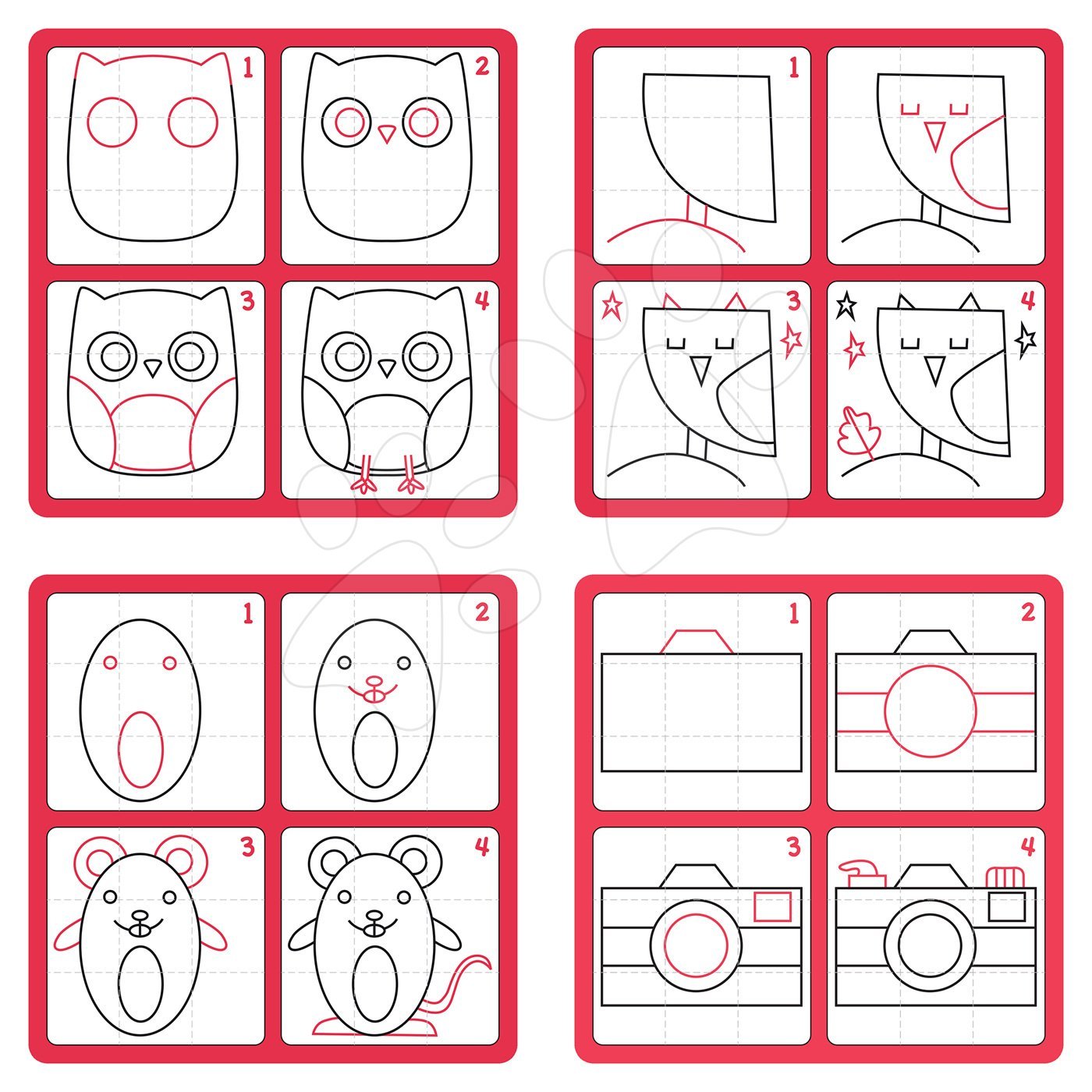 1
2
3
4

1
2
3
4

1
2
3
4

1
2
3
4