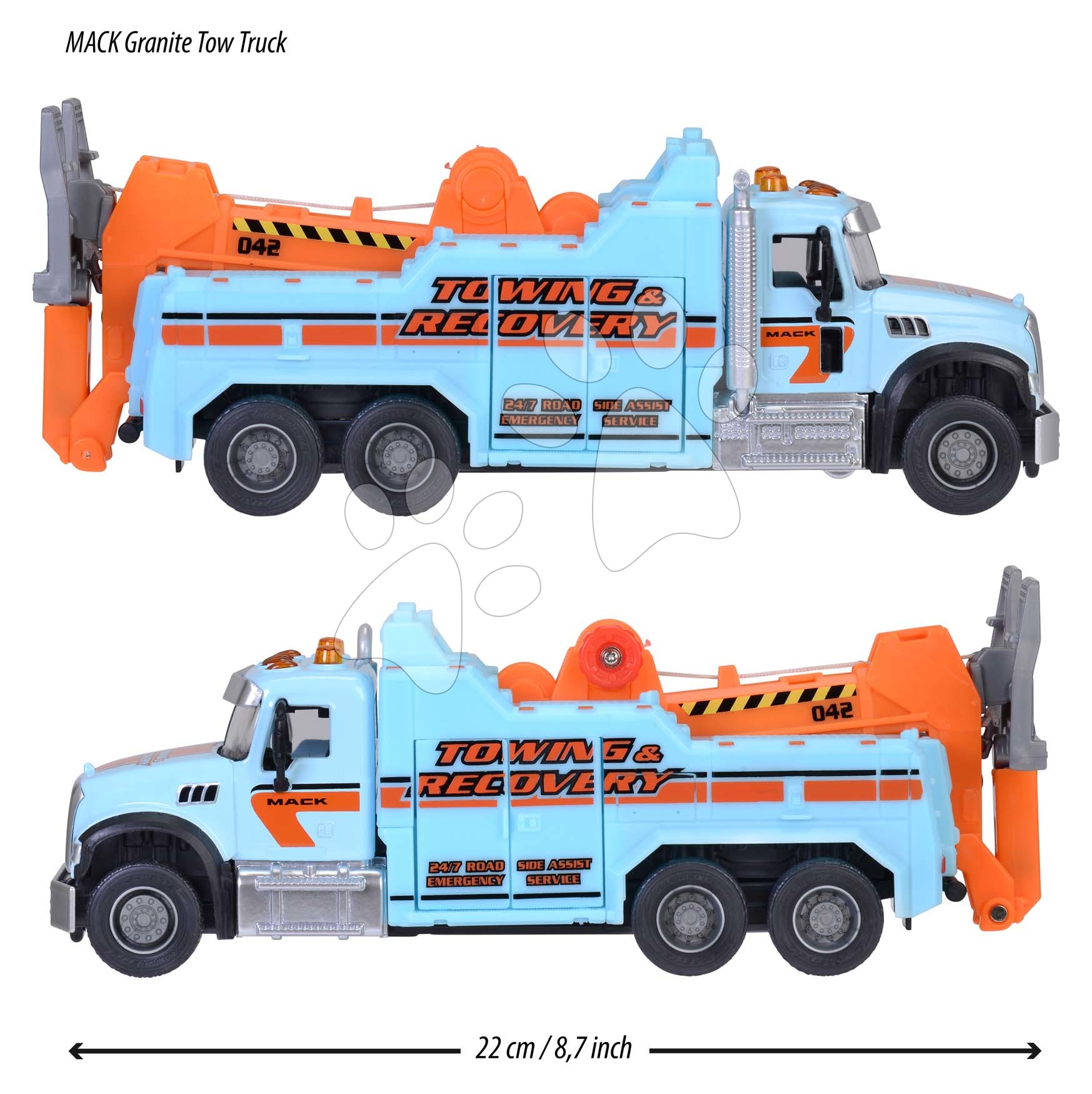 MACK Granite Tow Truck

042

TOWING & RECOVERY

MACK

24/7 ROAD EMERGENCY

SIDE ASSIST SERVICE

042

TOWING & RECOVERY

MACK

24/7 ROAD EMERGENCY

SIDE ASSIST SERVICE

22 cm / 8,7 inch